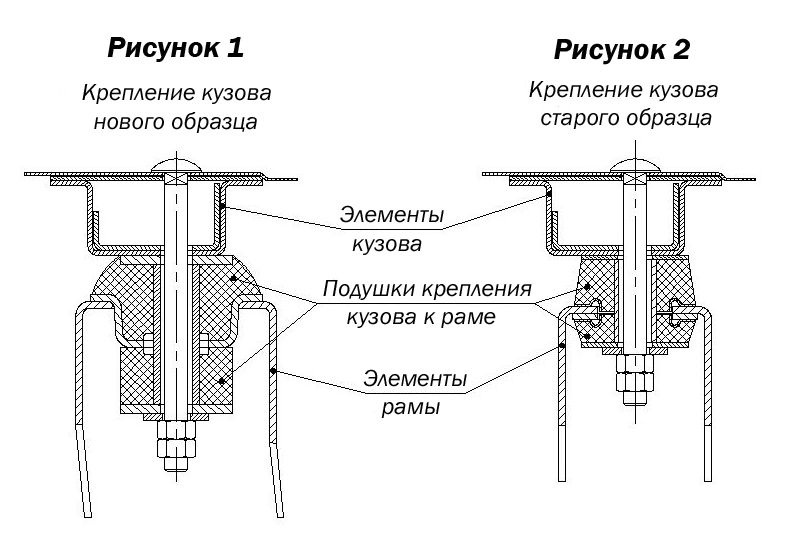 Рисунок 1

Крепление кузова нового образца

Рисунок 2

Крепление кузова старого образца

Элементы кузова

Подушки крепления кузова к раме

Элементы рамы